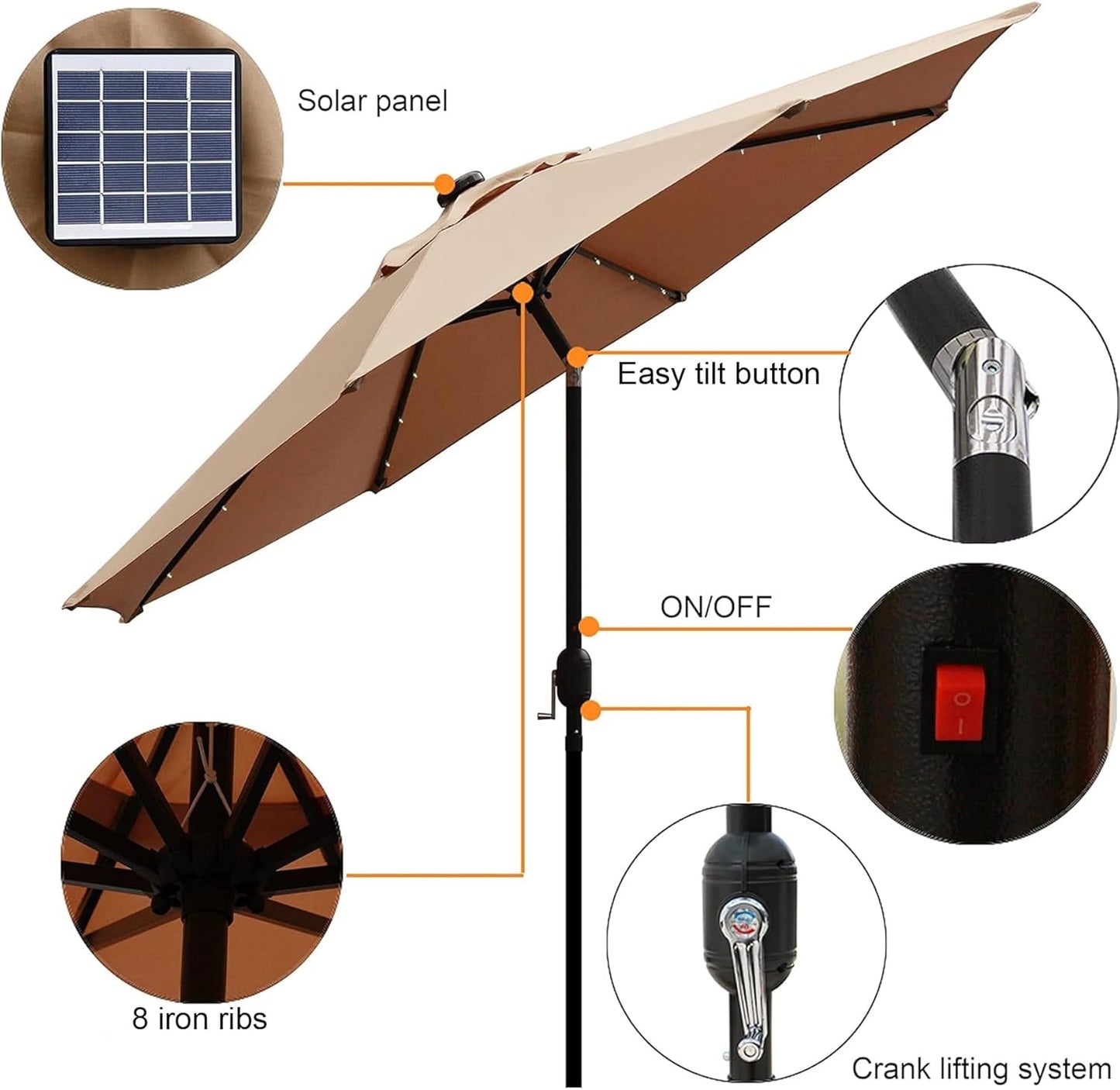 Solar panel

Easy tilt button

ON/OFF

8 iron ribs

Crank lifting system